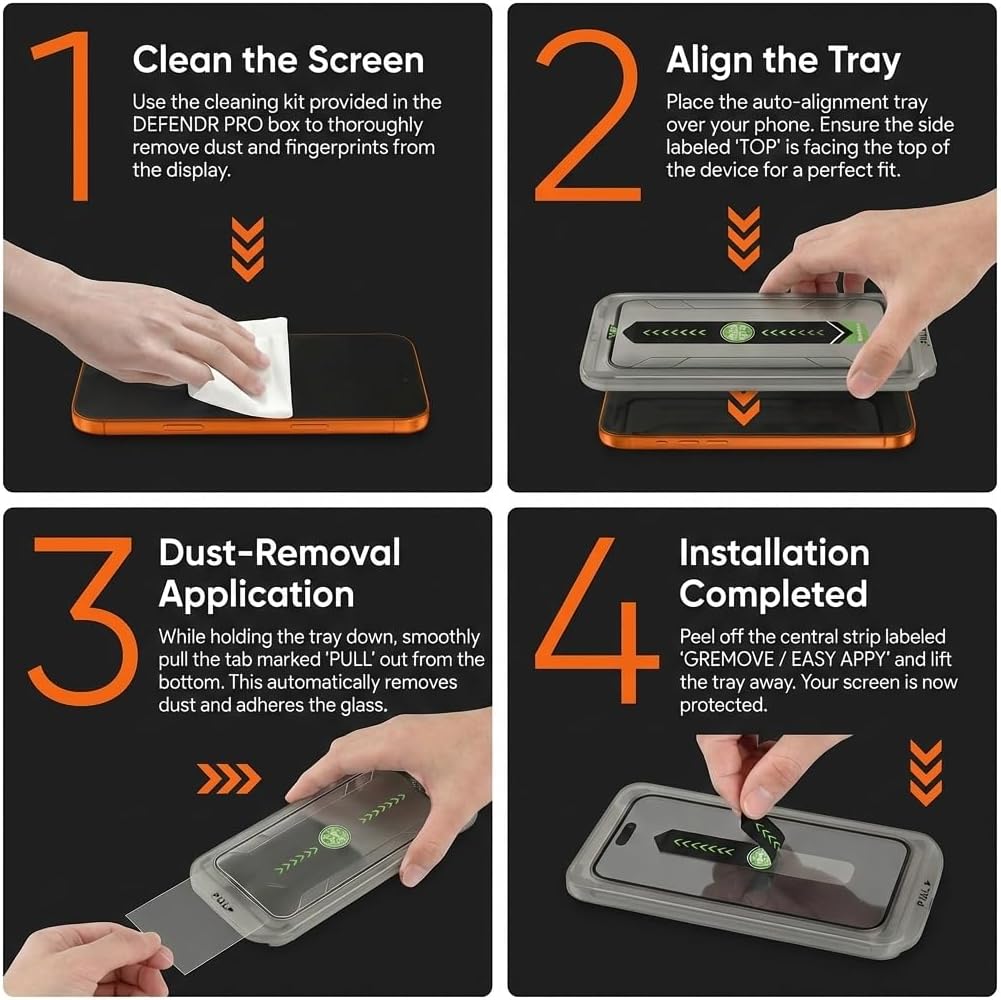 1 Clean the Screen

Use the cleaning kit provided in the DEFENDR PRO box to thoroughly remove dust and fingerprints from the display.

2 Align the Tray

Place the auto-alignment tray over your phone. Ensure the side labeled 'TOP' is facing the top of the device for a perfect fit.

3 Dust-Removal Application

While holding the tray down, smoothly pull the tab marked 'PULL' out from the bottom. This automatically removes dust and adheres the glass.

PULL

4 Installation Completed

Peel off the central strip labeled 'GREMOVE / EASY APPY' and lift the tray away. Your screen is now protected.

PULL